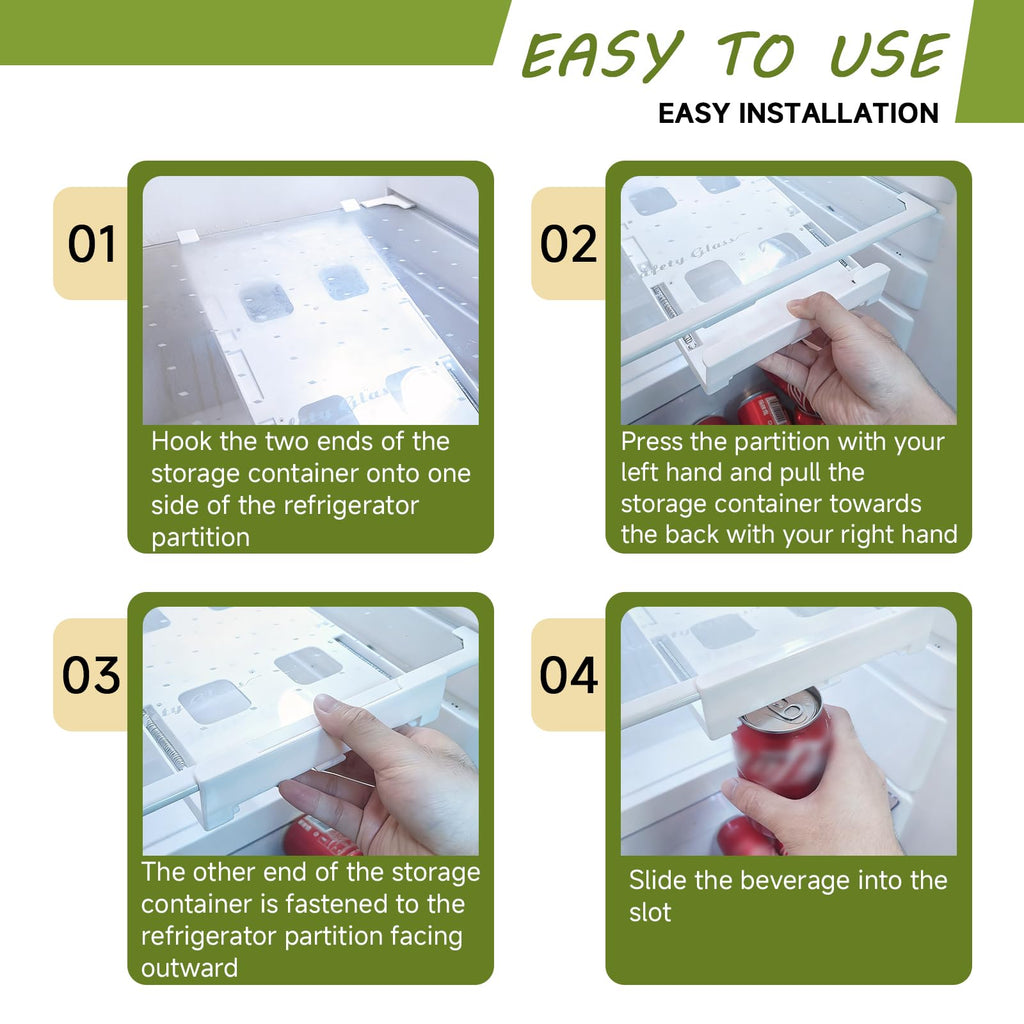 EASY TO USE
EASY INSTALLATION

01
Hook the two ends of the storage container onto one side of the refrigerator partition

02
Press the partition with your left hand and pull the storage container towards the back with your right hand

03
The other end of the storage container is fastened to the refrigerator partition facing outward

04
Slide the beverage into the slot