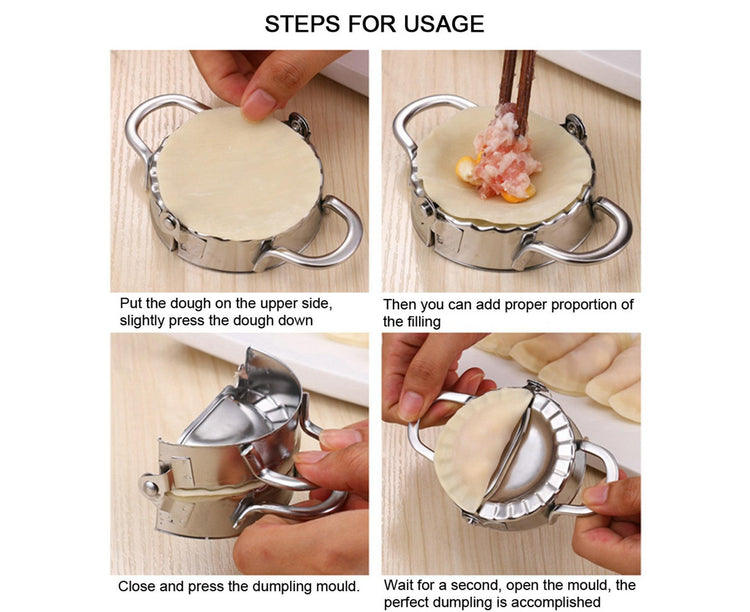 STEPS FOR USAGE

Put the dough on the upper side, slightly press the dough down

Then you can add proper proportion of the filling

Close and press the dumpling mould.

Wait for a second, open the mould, the perfect dumpling is accomplished