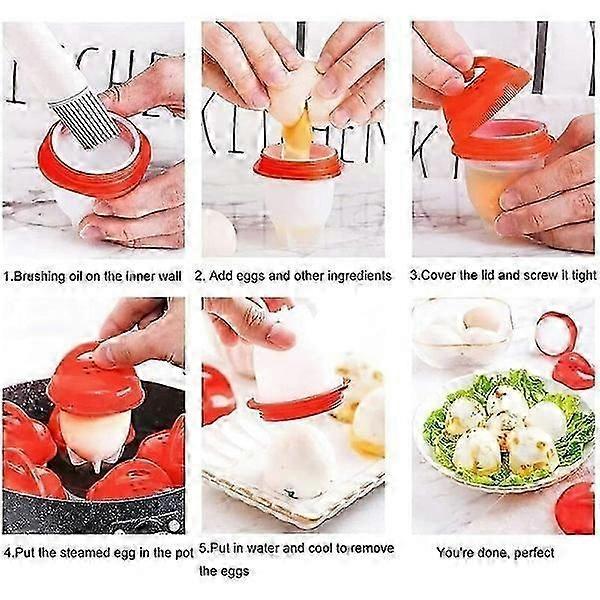 1.Brushing oil on the inner wall

2. Add eggs and other ingredients

3.Cover the lid and screw it tight

4.Put the steamed egg in the pot

5.Put in water and cool to remove the eggs

You're done, perfect