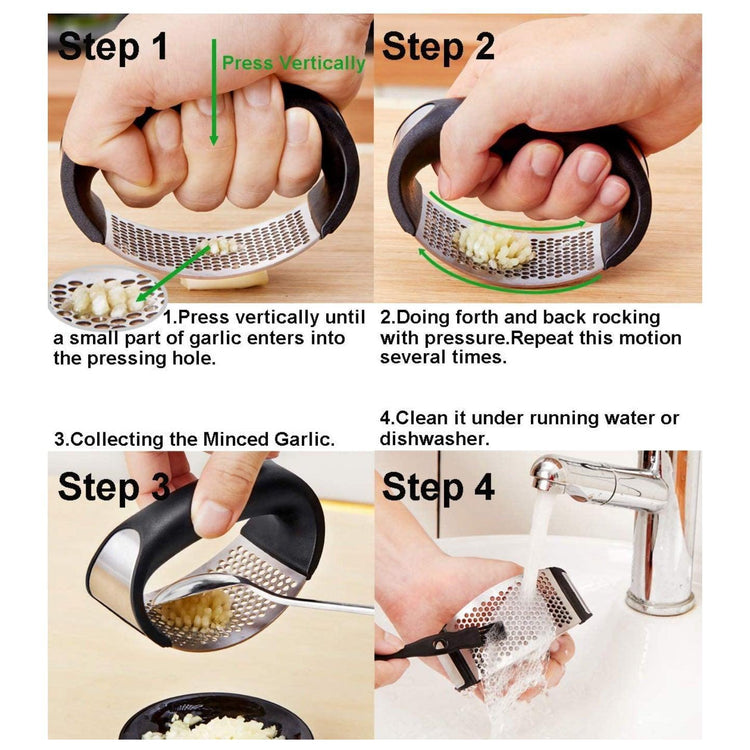 Step 1

Press Vertically

1.Press vertically until a small part of garlic enters into the pressing hole.

Step 2

2.Doing forth and back rocking with pressure.Repeat this motion several times.

3.Collecting the Minced Garlic.

Step 3

4.Clean it under running water or dishwasher.

Step 4